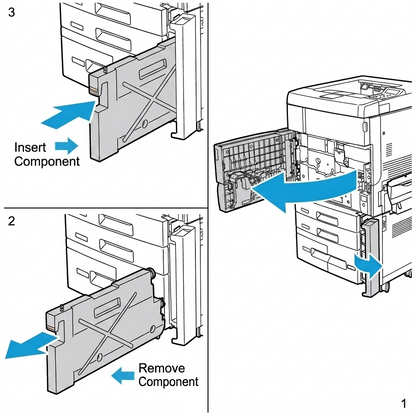 3

Insert Component

2

Remove Component

1